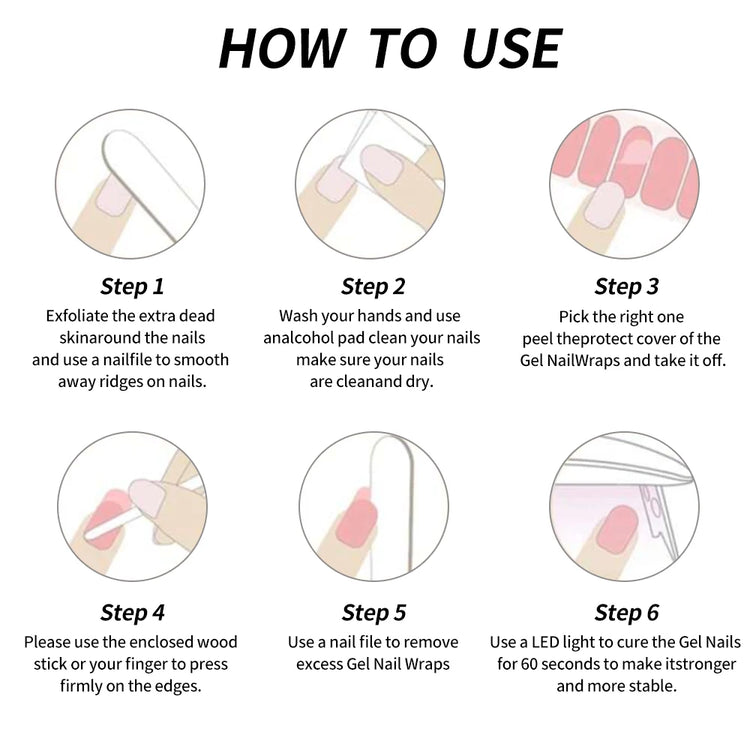 HOW TO USE

Step 1
Exfoliate the extra dead skinaround the nails and use a nailfile to smooth away ridges on nails.

Step 2
Wash your hands and use analcohol pad clean your nails make sure your nails are cleanand dry.

Step 3
Pick the right one peel theprotect cover of the Gel NailWraps and take it off.

Step 4
Please use the enclosed wood stick or your finger to press firmly on the edges.

Step 5
Use a nail file to remove excess Gel Nail Wraps

Step 6
Use a LED light to cure the Gel Nails for 60 seconds to make itstronger and more stable.